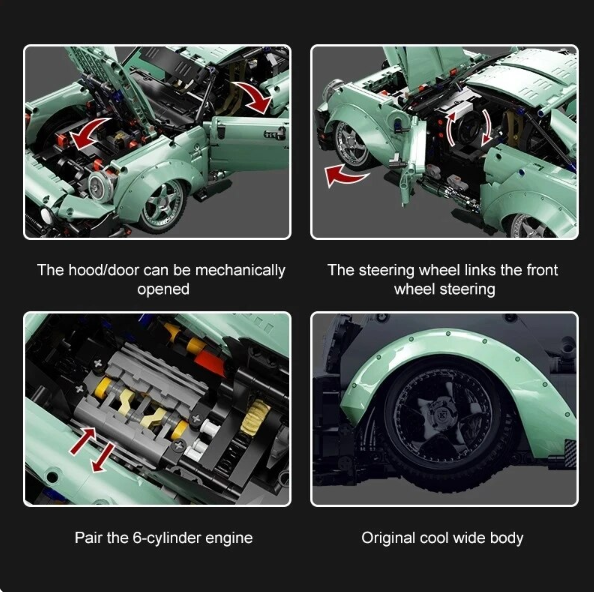 The hood/door can be mechanically opened

The steering wheel links the front wheel steering

Pair the 6-cylinder engine

Original cool wide body